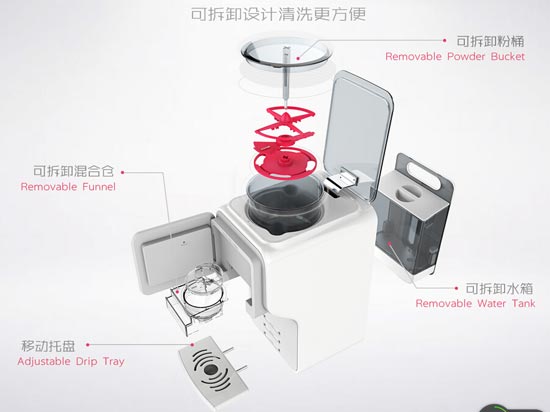 可拆卸设计清洗更方便

可拆卸粉桶
Removable Powder Bucket

可拆卸混合仓
Removable Funnel

可拆卸水箱
Removable Water Tank

移动托盘
Adjustable Drip Tray